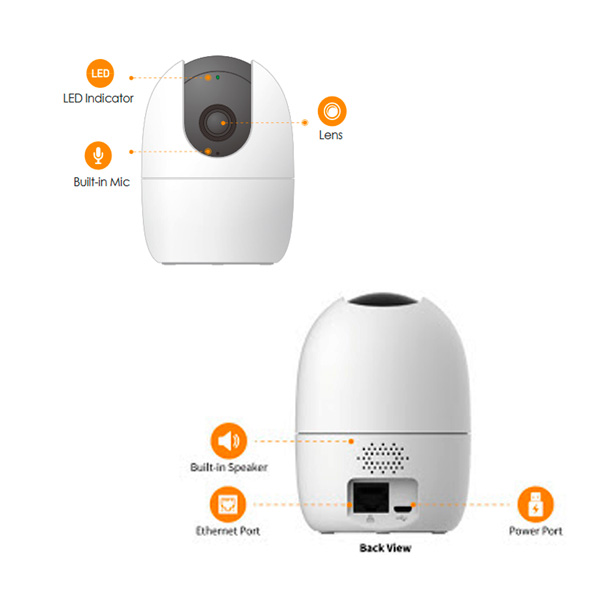 LED
LED Indicator

Lens

Built-in Mic

Built-in Speaker

Ethernet Port

Power Port

Back View